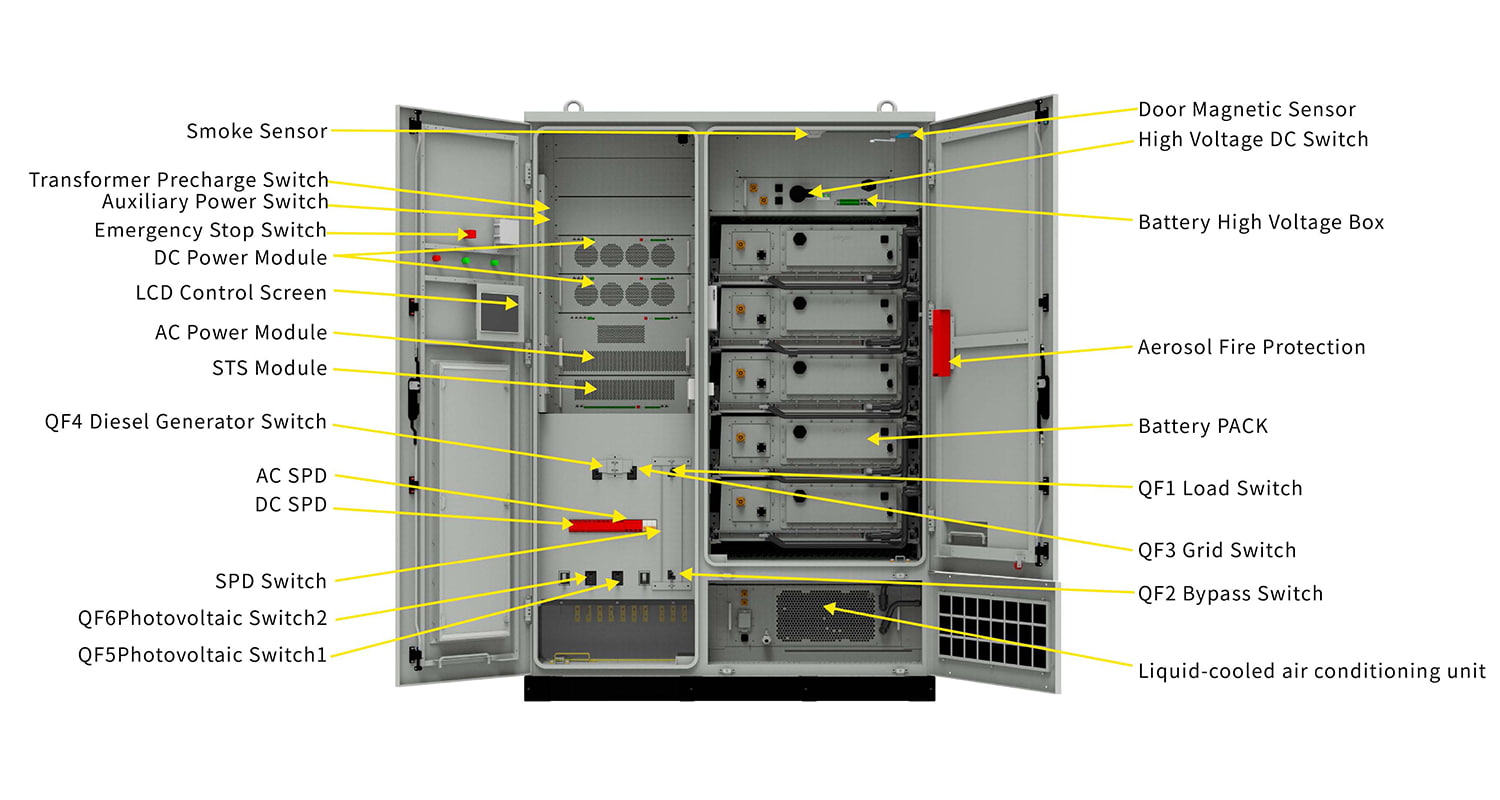 Smoke Sensor
Transformer Precharge Switch
Auxiliary Power Switch
Emergency Stop Switch
DC Power Module
LCD Control Screen
AC Power Module
STS Module
QF4 Diesel Generator Switch
AC SPD
DC SPD
SPD Switch
QF6Photovoltaic Switch2
QF5Photovoltaic Switch1

Door Magnetic Sensor
High Voltage DC Switch
Battery High Voltage Box
Aerosol Fire Protection
Battery PACK
QF1 Load Switch
QF3 Grid Switch
QF2 Bypass Switch
Liquid-cooled air conditioning unit